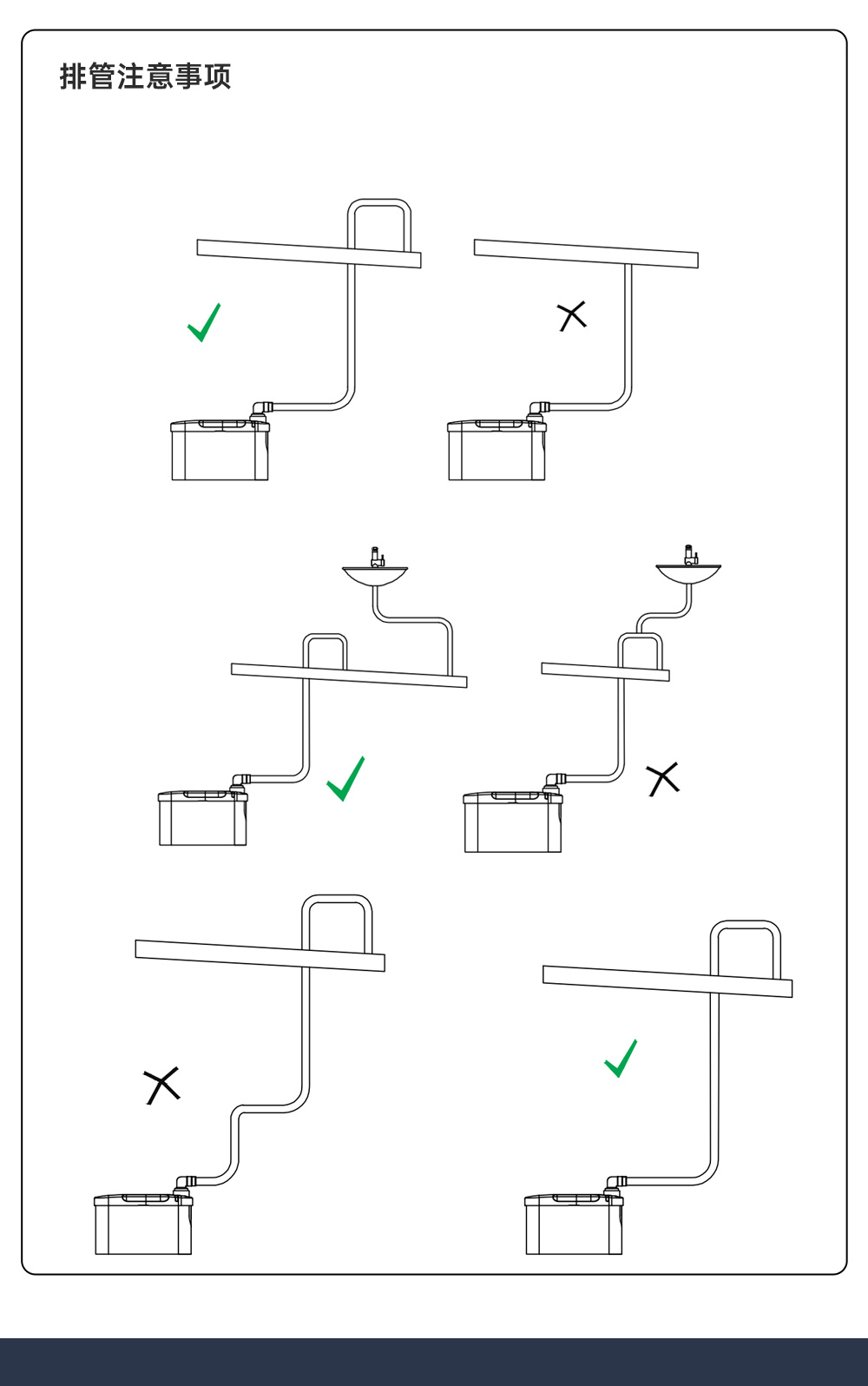 排管注意事项